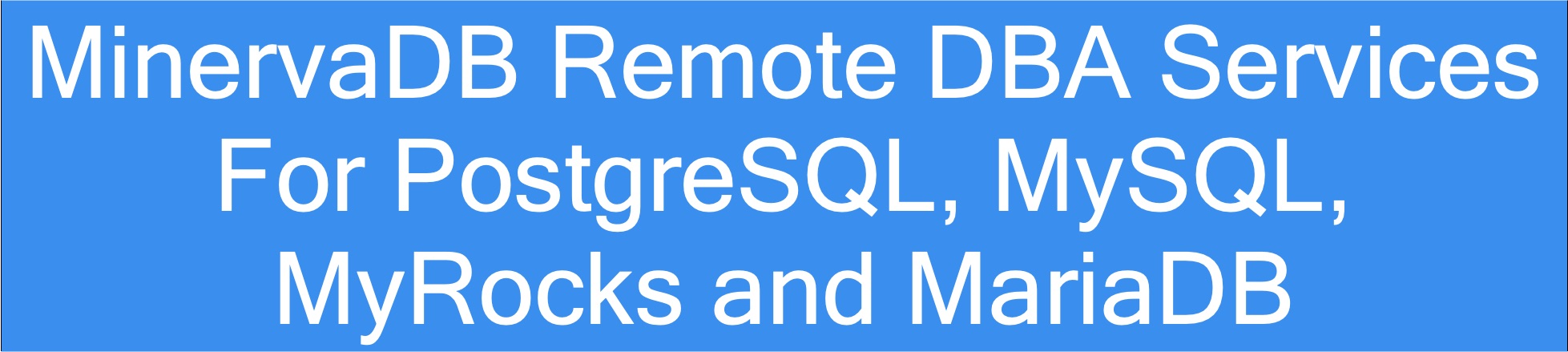 MinervaDB Remote DBA Services For PostgreSQL, MySQL, MyRocks and MariaDB